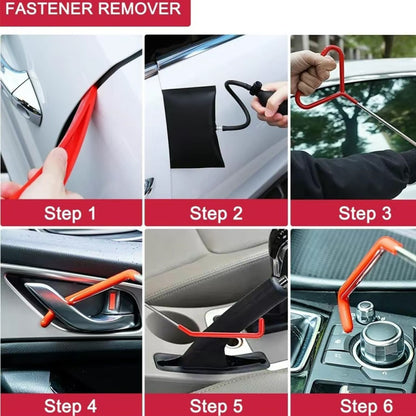 FASTENER REMOVER

Step 1

Step 2

Step 3

Step 4

Step 5

Step 6